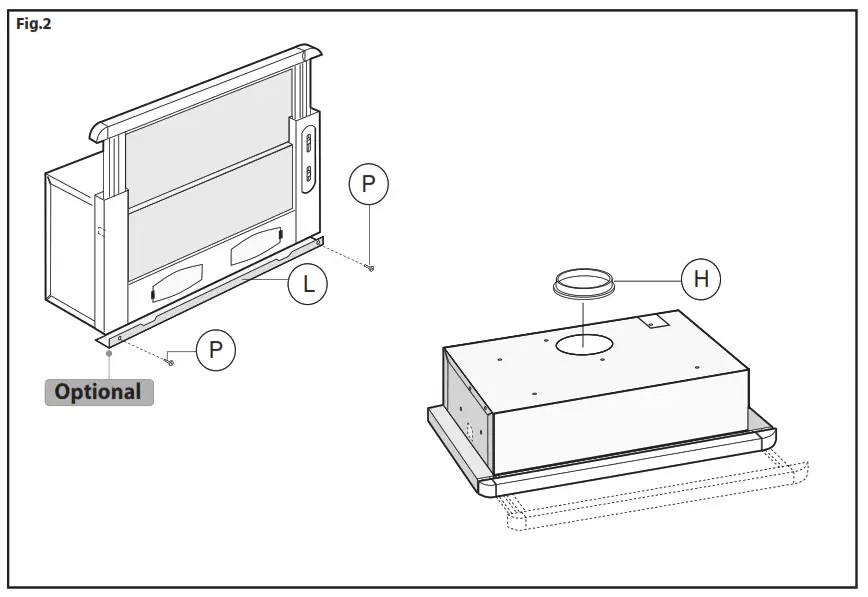 Fig.2

P

L

P

Optional

H