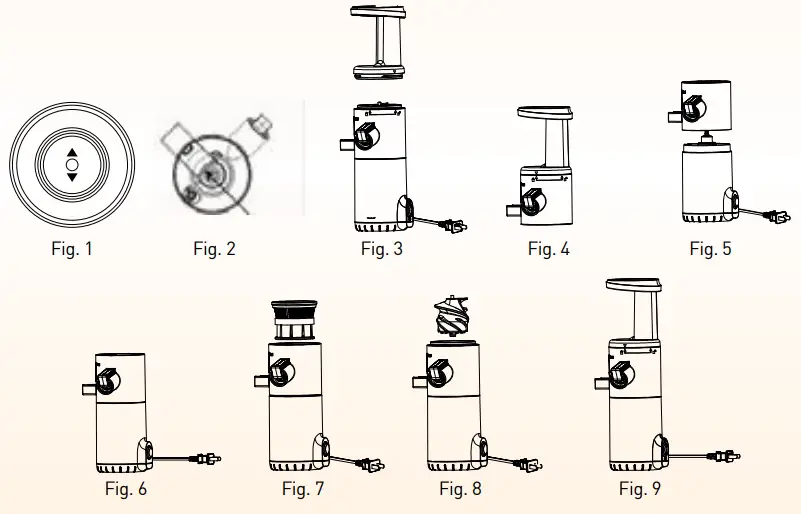 Fig. 1

Fig. 2

Fig. 3

Fig. 4

Fig. 5

Fig. 6

Fig. 7

Fig. 8

Fig. 9