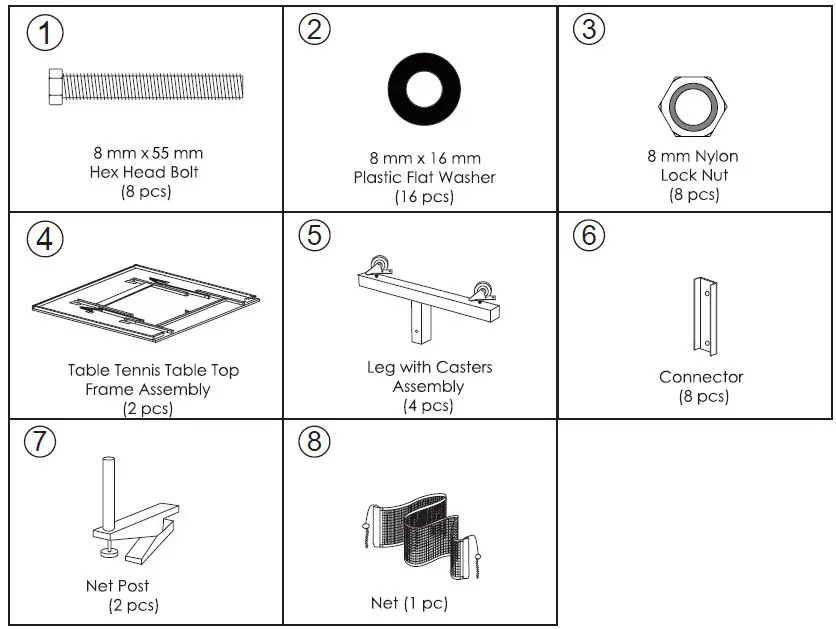 | ① 8 mm x 55 mm Hex Head Bolt (8 pcs) | ② 8 mm x 16 mm Plastic Flat Washer (16 pcs) | ③ 8 mm Nylon Lock Nut (8 pcs) |
|---|---|---|
| ④ Table Tennis Table Top Frame Assembly (2 pcs) | ⑤ Leg with Casters Assembly (4 pcs) | ⑥ Connector (8 pcs) |
| ⑦ Net Post (2 pcs) | ⑧ Net (1 pc) | |