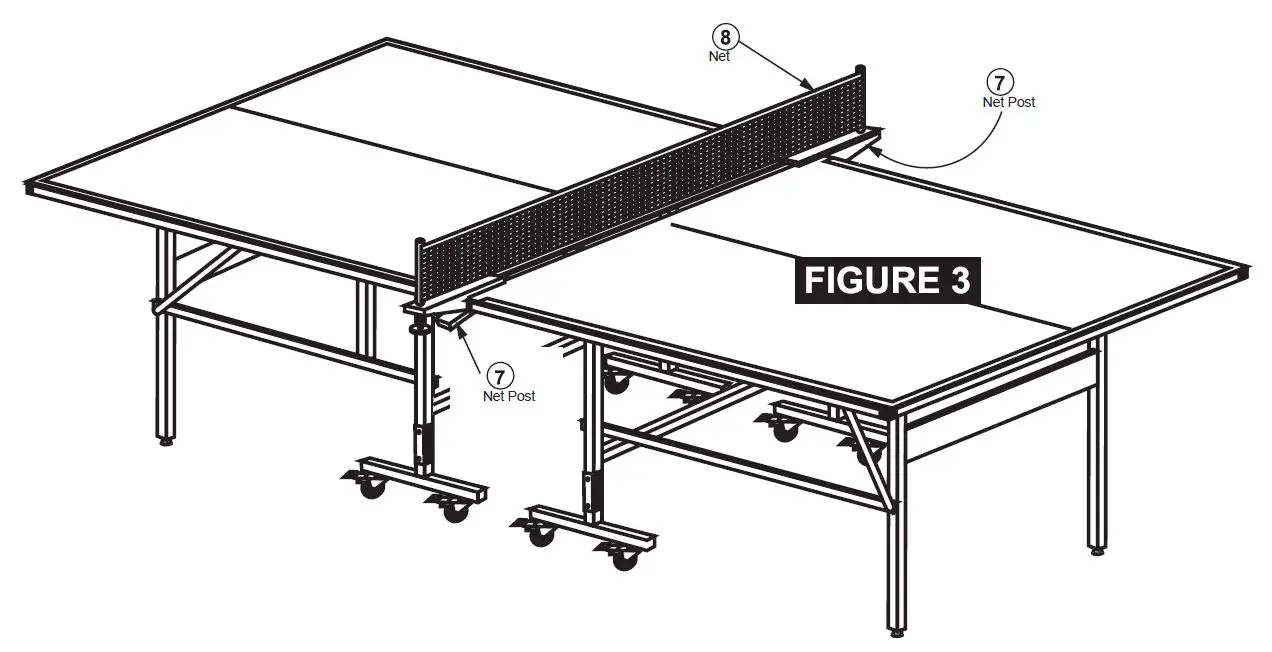 8
Net

7
Net Post

FIGURE 3

7
Net Post