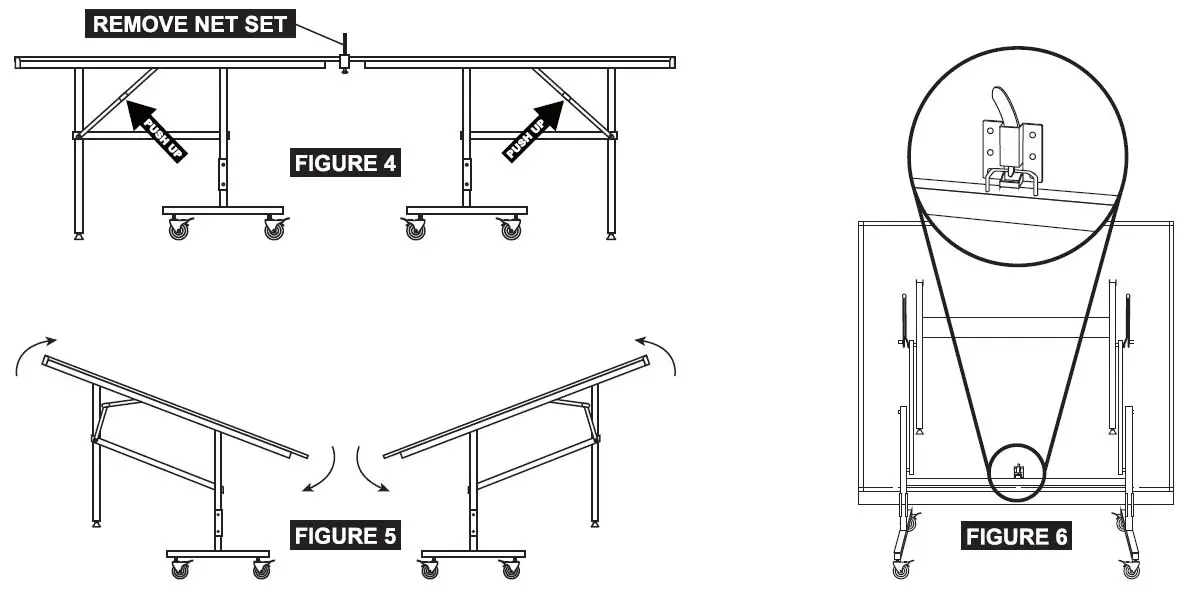 REMOVE NET SET

PUSH UP

PUSH UP

FIGURE 4

FIGURE 5

FIGURE 6