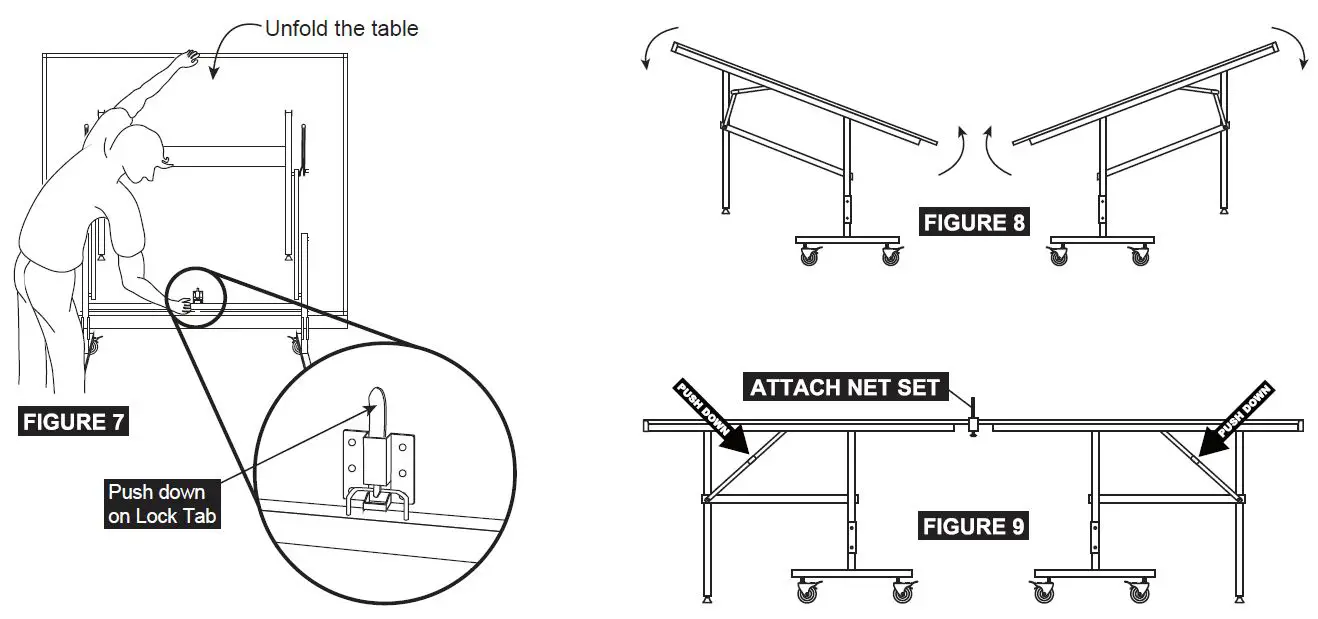 Unfold the table

FIGURE 7

Push down on Lock Tab

FIGURE 8

ATTACH NET SET

PUSH DOWN

PUSH DOWN

FIGURE 9