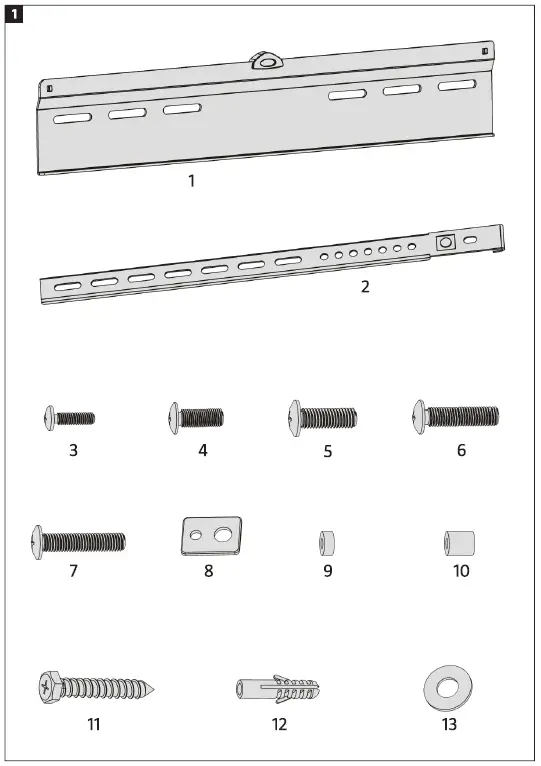 1

1

2

3
4
5
6

7
8
9
10

11
12
13