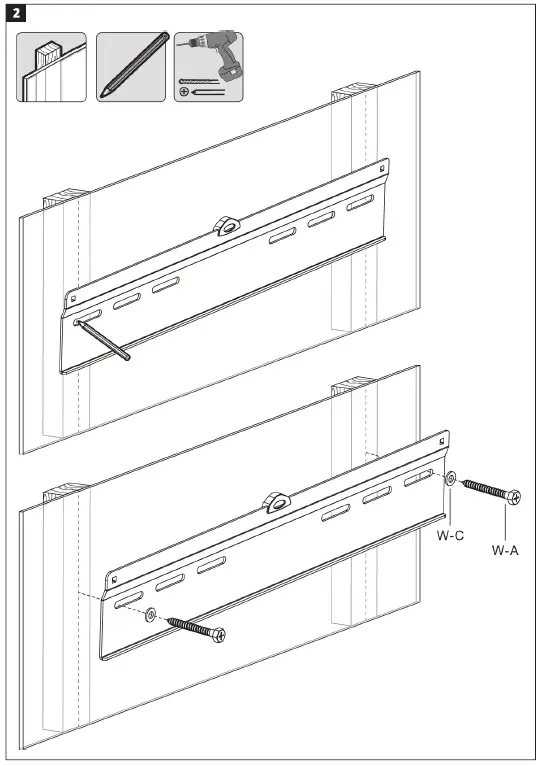 2

W-C

W-A