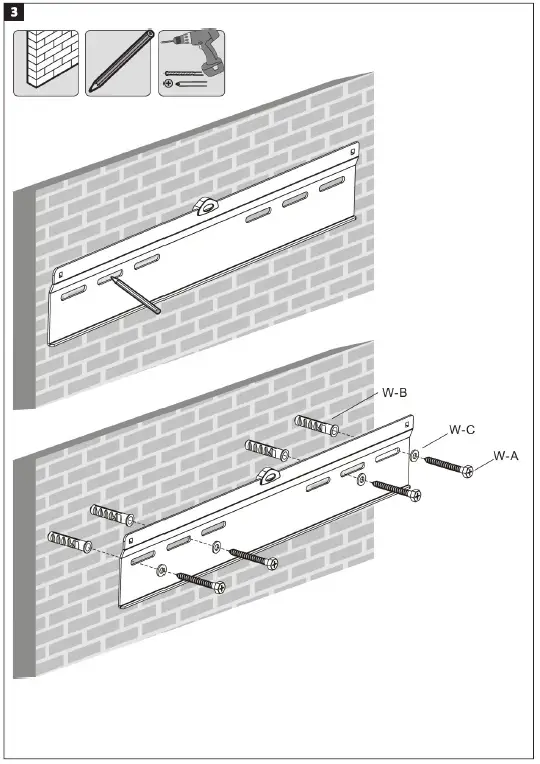 3

W-B

W-C

W-A