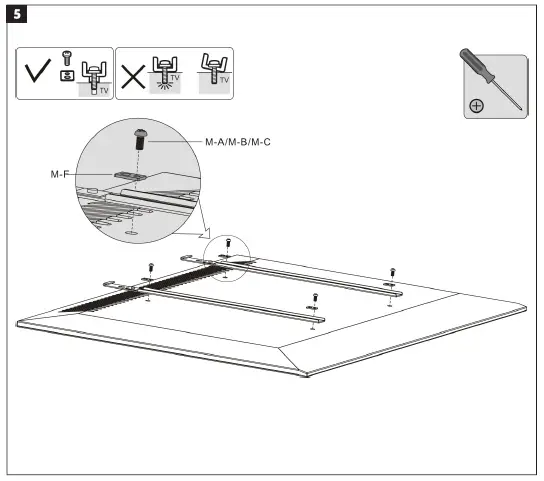 5

TV

TV

TV

M-A/M-B/M-C

M-F