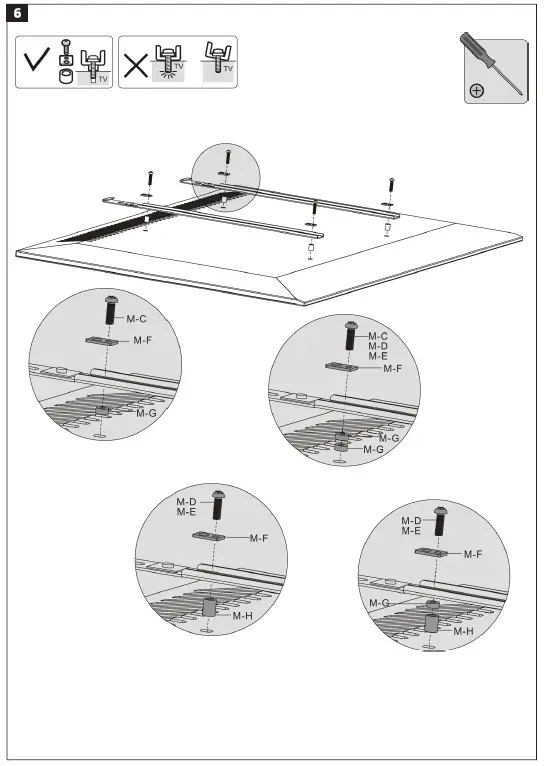 6

TV

TV

TV

M-C

M-F

M-G

M-C
M-D
M-E

M-F

M-G
M-G

M-D
M-E

M-F

M-H

M-D
M-E

M-F

M-G

M-H