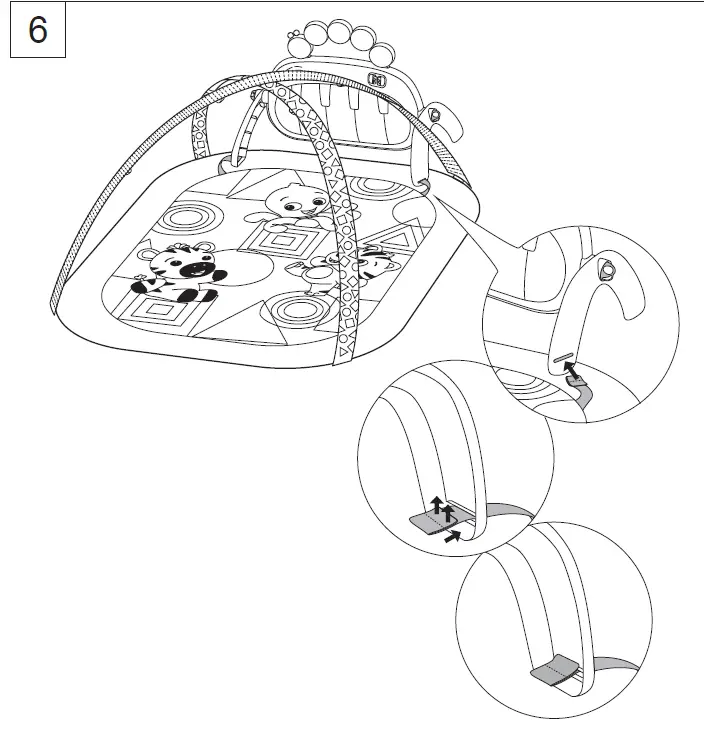 6