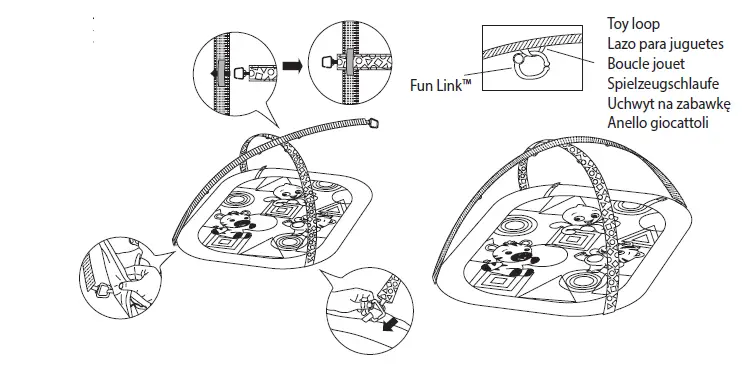 Fun Link™

Toy loop
Lazo para juguetes
Boucle jouet
Spielzeugschlaufe
Uchwyt na zabawkę
Anello giocattoli