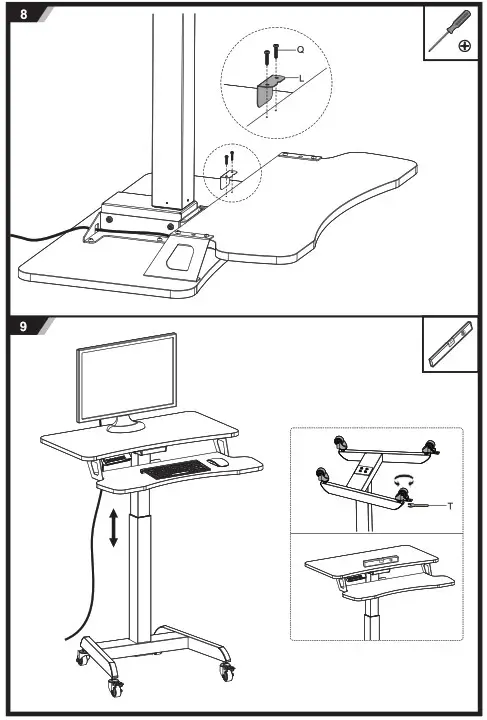 8

Q

L

9

T