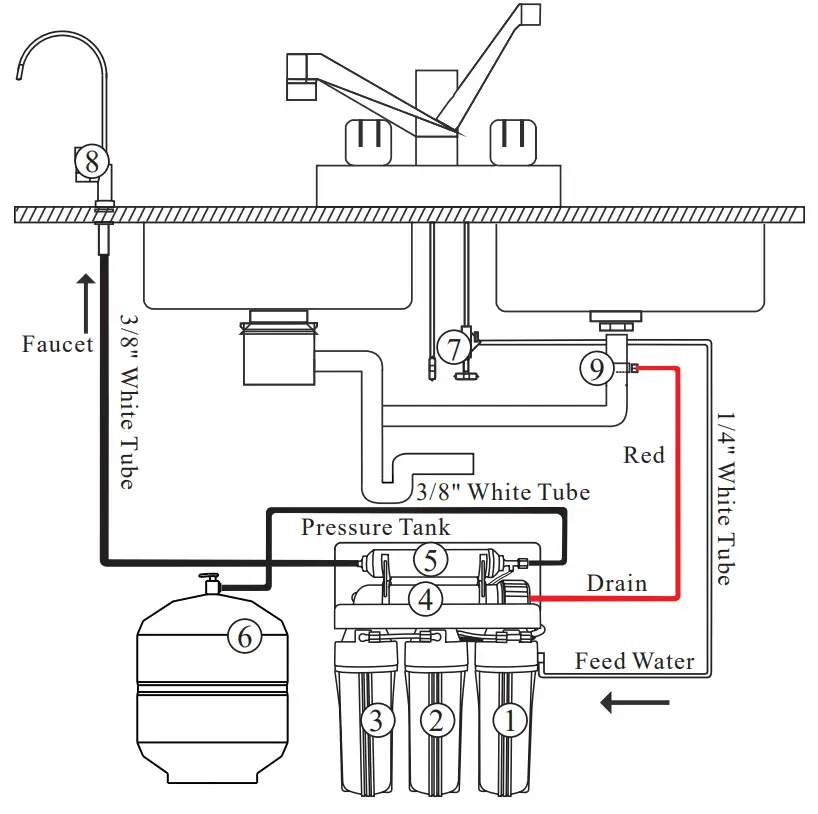 8

Faucet

3/8" White Tube

7

9

Red

1/4" White Tube

3/8" White Tube

Pressure Tank

5

4

Drain

6

Feed Water

3

2

1