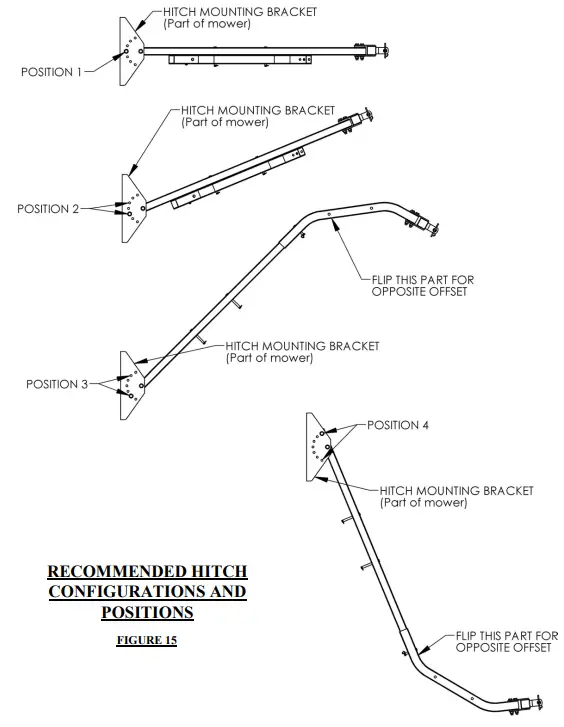 HITCH MOUNTING BRACKET
(Part of mower)

POSITION 1

HITCH MOUNTING BRACKET
(Part of mower)

POSITION 2

FLIP THIS PART FOR
OPPOSITE OFFSET

HITCH MOUNTING BRACKET
(Part of mower)

POSITION 3

POSITION 4

HITCH MOUNTING BRACKET
(Part of mower)

RECOMMENDED HITCH CONFIGURATIONS AND POSITIONS

FIGURE 15

FLIP THIS PART FOR
OPPOSITE OFFSET