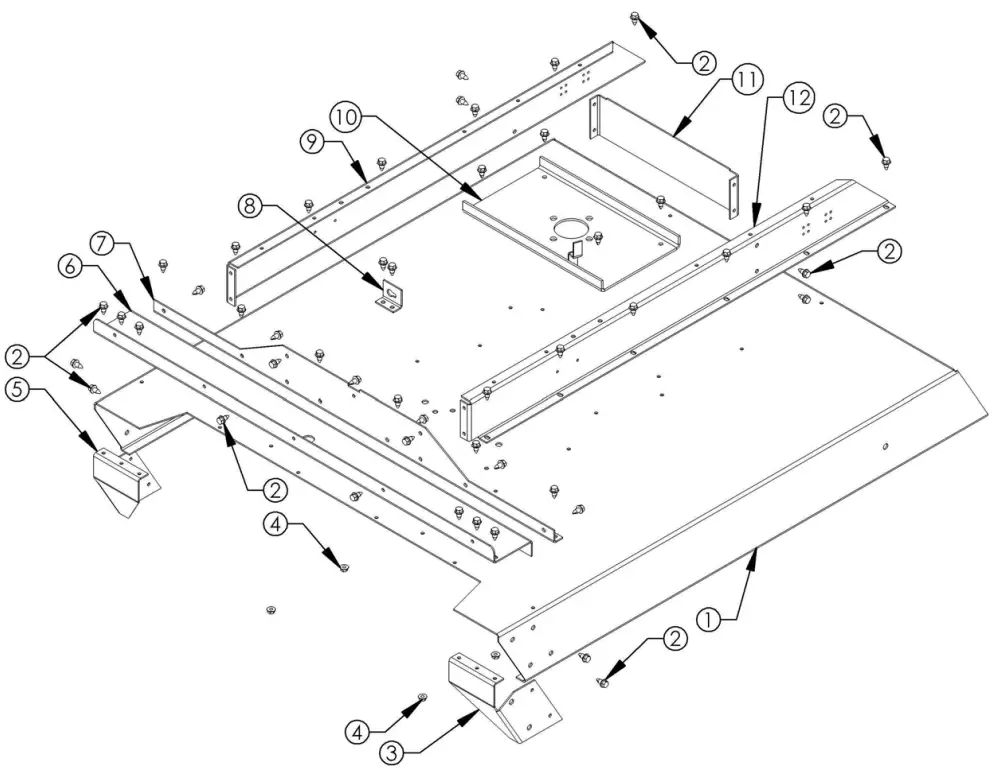 2
11
12
2
10
9
8
2
7
6
2
5
2
4
1
2
4
3