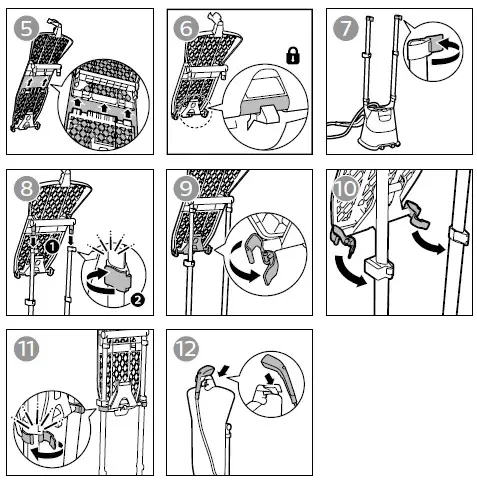 5

6

7

8

1

2

9

10

11

12