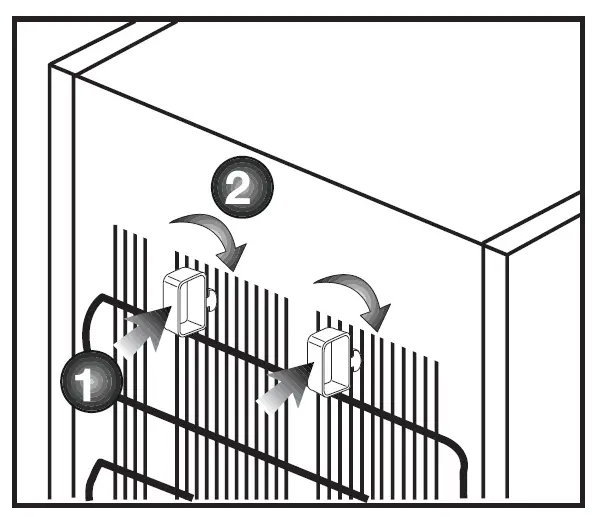 2

1