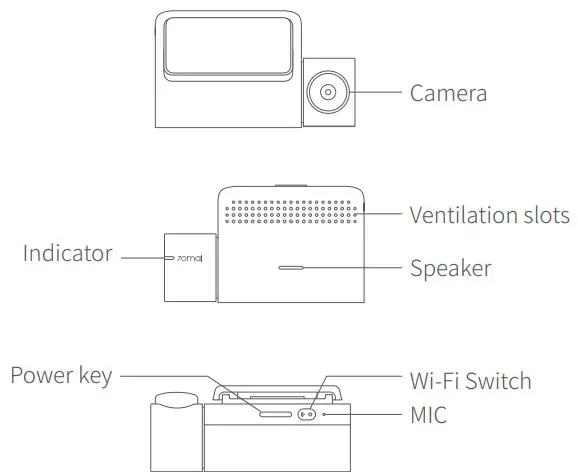 Camera

Ventilation slots

Indicator

70mai

Speaker

Power key

Wi-Fi Switch

MIC