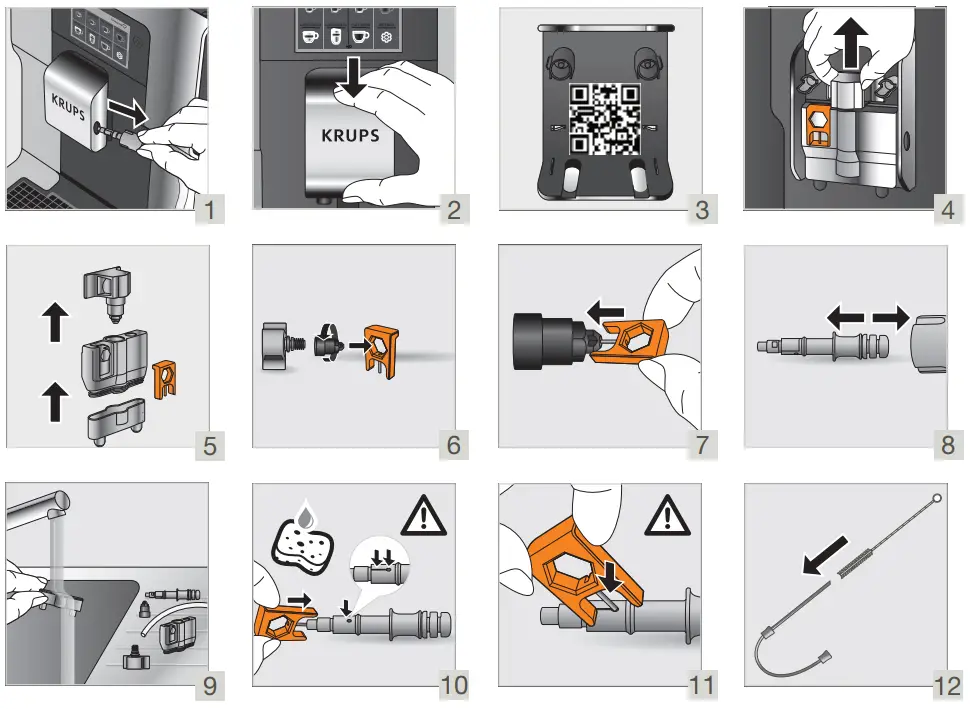 KRUPS
1
KRUPS
2
3
4
5
6
7
8
9
10
11
12