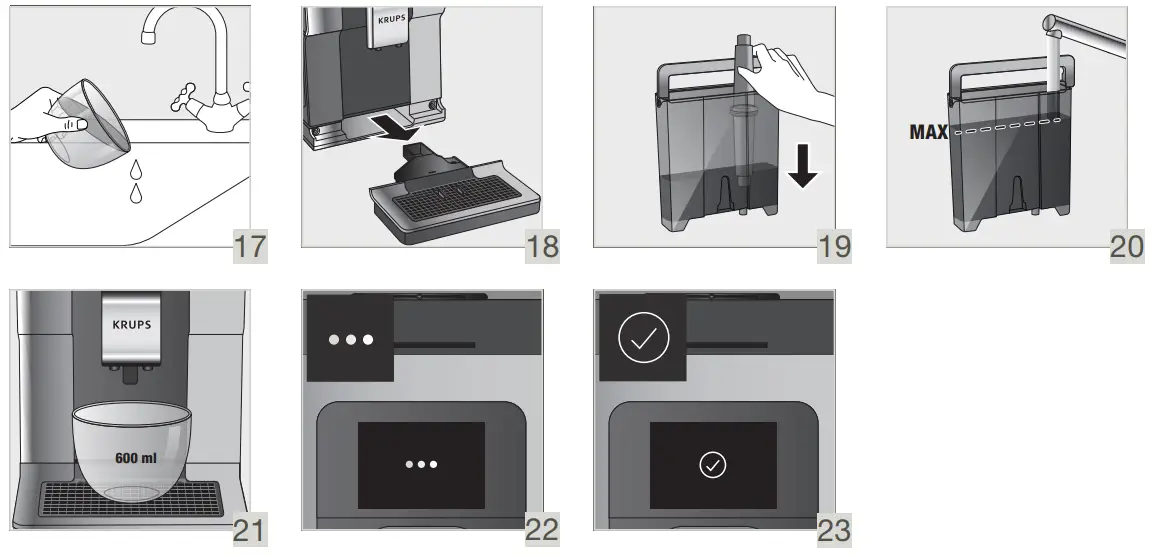 17

KRUPS

18

19

MAX

20

KRUPS

600 ml

21

22

23