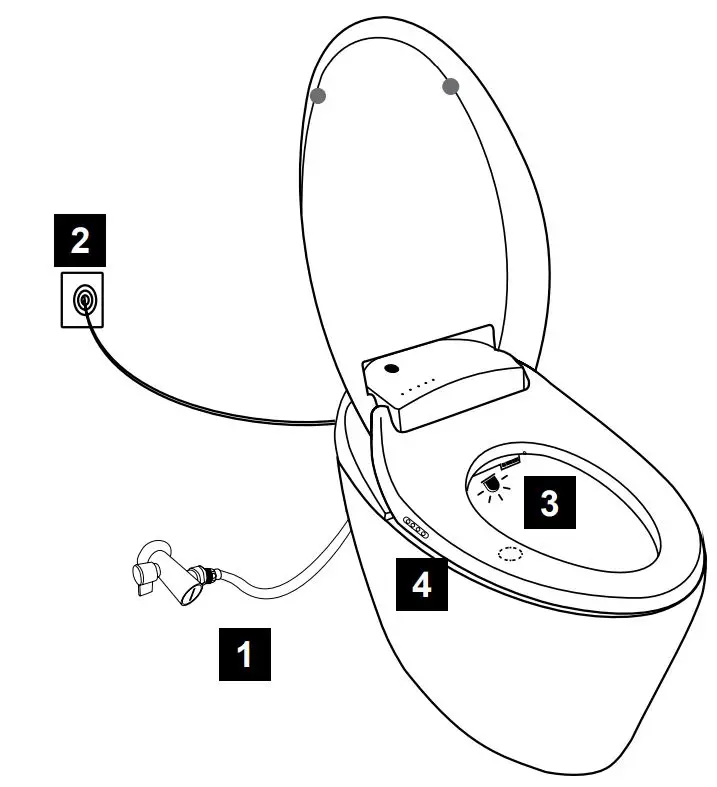 2

3

4

1