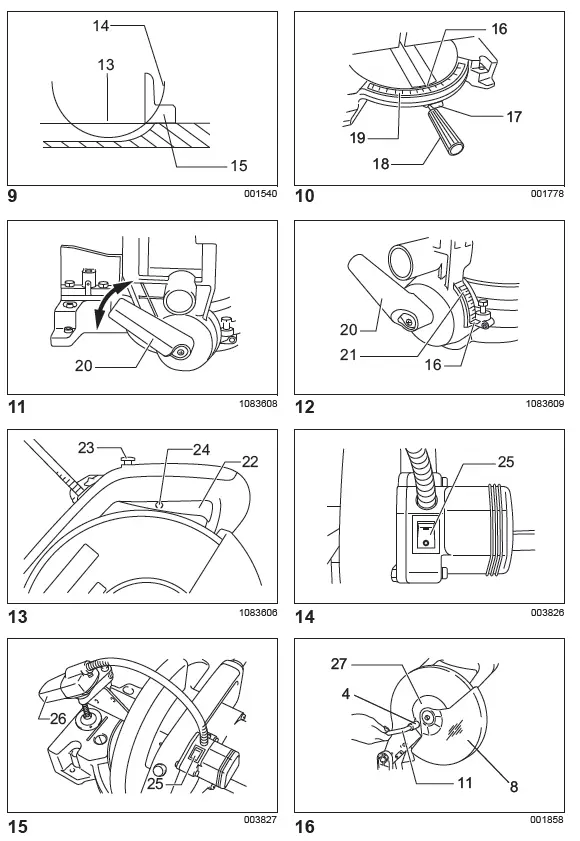 14
13
15
9
001540

16
17
19
18
10
001778

20
11
1083608

20
21
16
12
1083609

23
24
22
13
1083606

25
14
003826

26
25
15
003827

27
4
11
8
16
001858