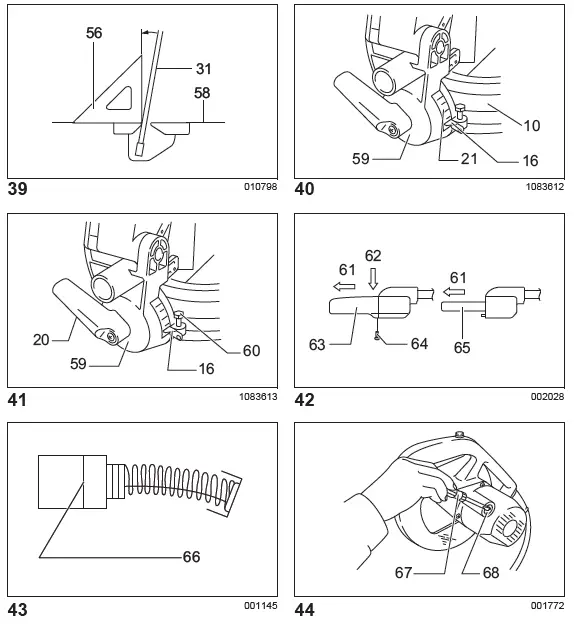 56
31
58
39
010798

10
59
21
16
40
1083612

20
59
60
16
41
1083613

61
62
61
63
64
65
42
002028

66
43
001145

67
68
44
001772