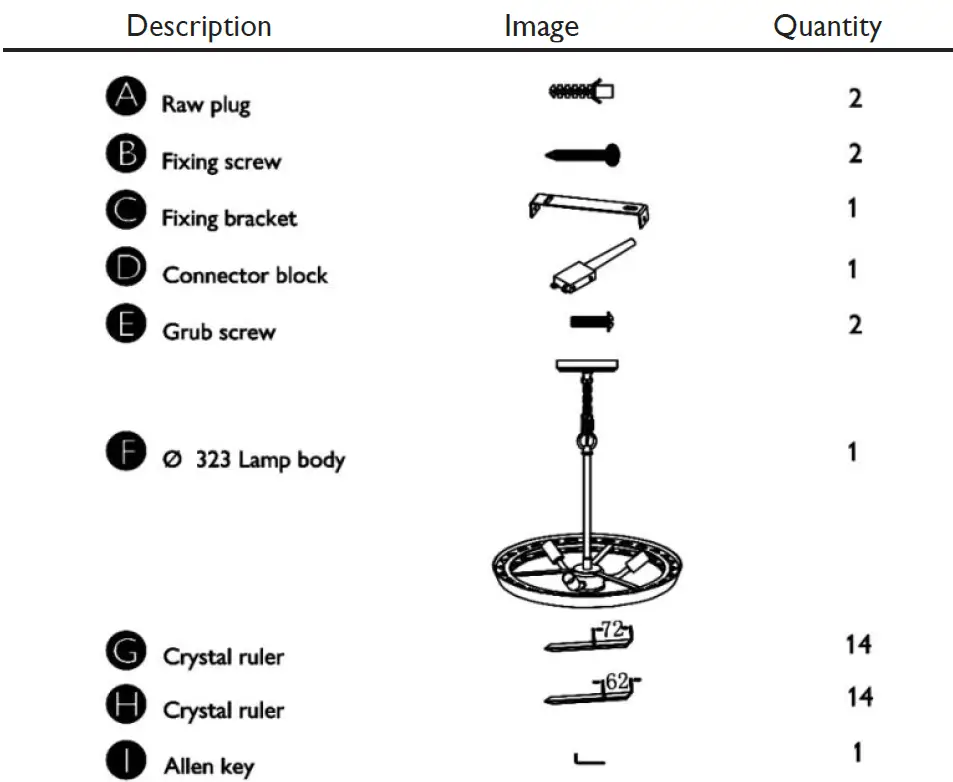 | Description | Image | Quantity |
|---|---|---|
| A Raw plug | | 2 |
| B Fixing screw | | 2 |
| C Fixing bracket | | 1 |
| D Connector block | | 1 |
| E Grub screw | | 2 |
| F Ø 323 Lamp body | | 1 |
| G Crystal ruler | 72 | 14 |
| H Crystal ruler | 62 | 14 |
| I Allen key | | 1 |