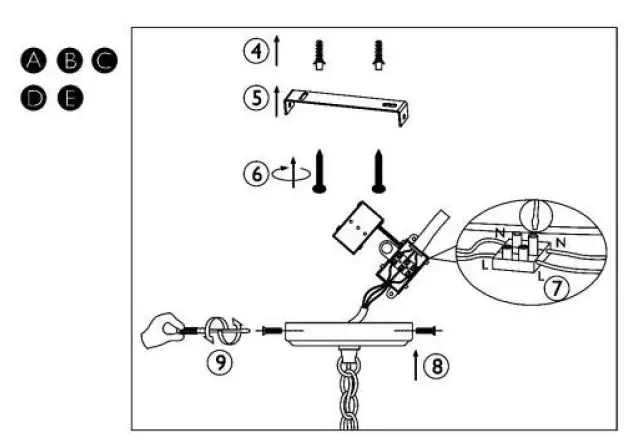 A B C
D E

4
5
6
N
N
L
L
7
9
8