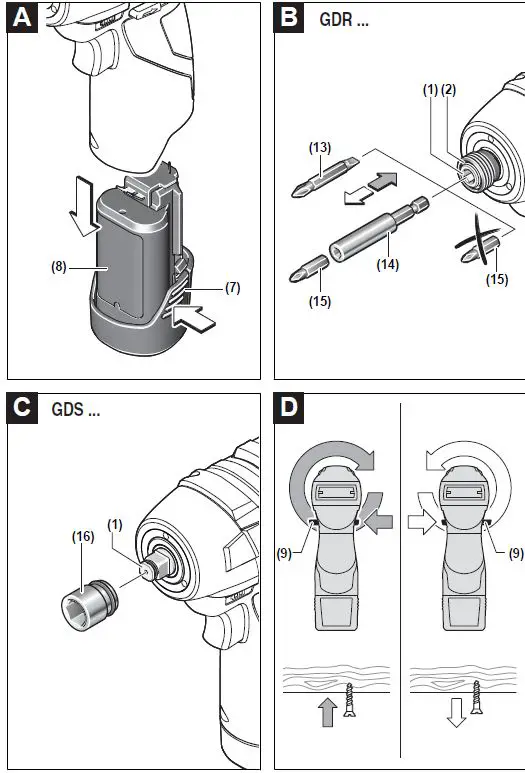 A

(8)

(7)

B GDR ...

(1) (2)

(13)

(14)

(15)

(15)

C GDS ...

(16)

(1)

D

(9)

(9)