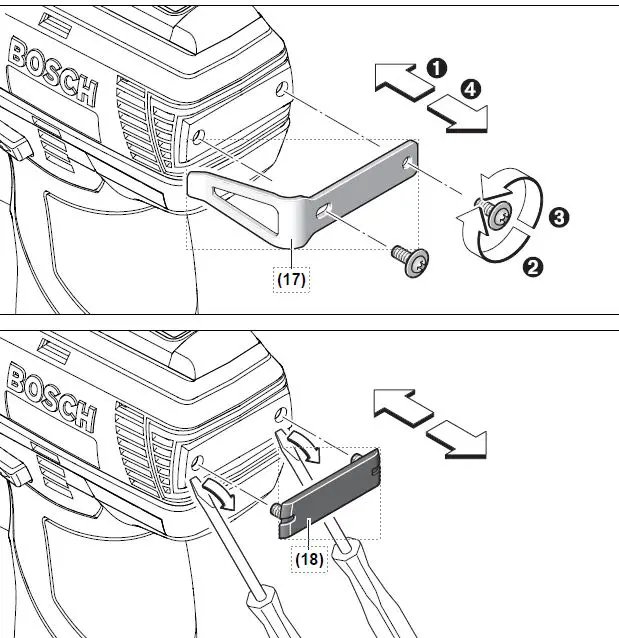 BOSCH

1

4

3

2

(17)

BOSCH

(18)