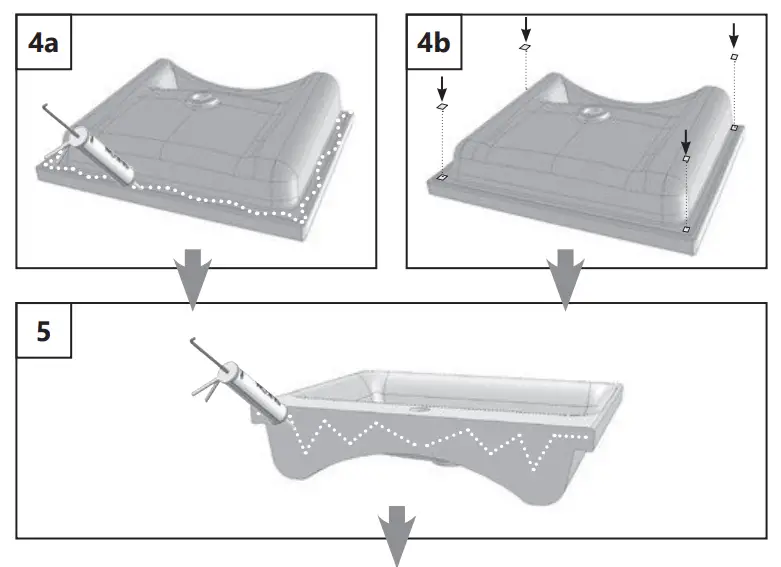 4a

4b

5