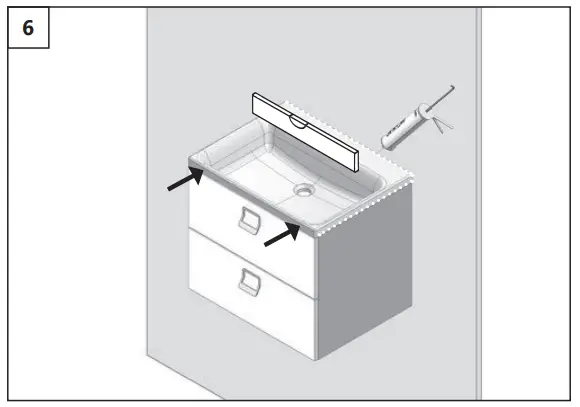 6