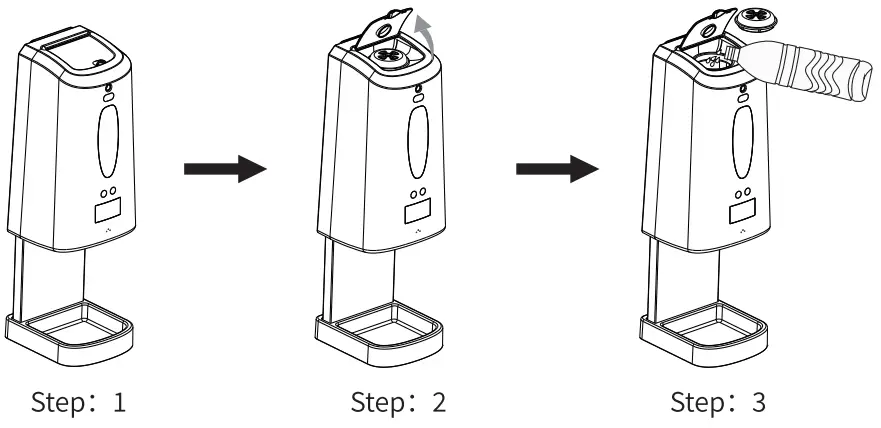 Step：1

Step：2

Step：3