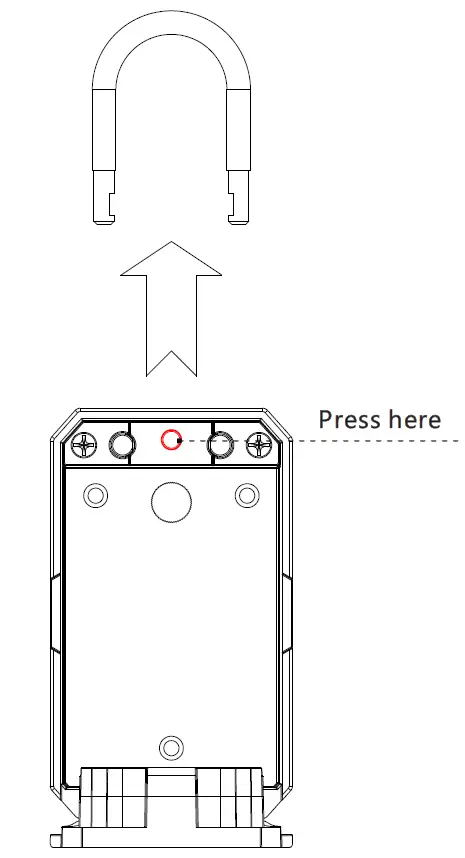 Press here