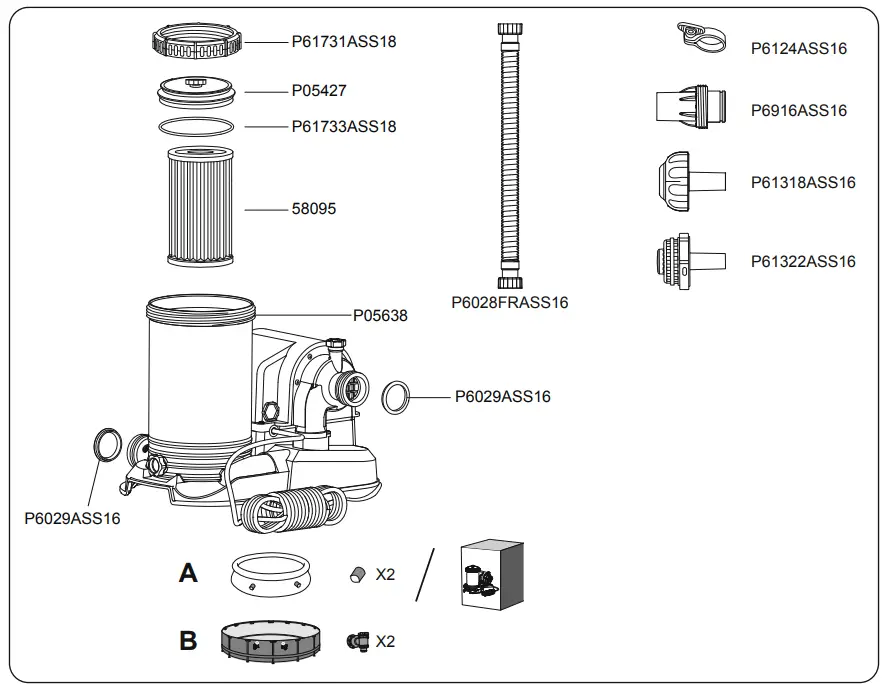 P61731ASS18
P05427
P61733ASS18
58095
P05638
P6029ASS16
P6029ASS16
P6028FRASS16
P6124ASS16
P6916ASS16
P61318ASS16
P61322ASS16
A
X2
B
X2