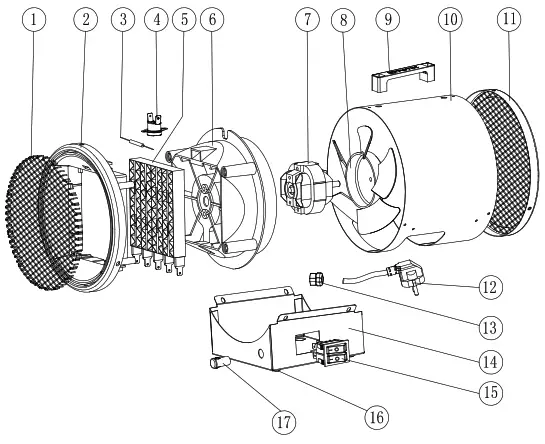 1
2
3
4
5
6
7
8
9
10
11
12
13
14
15
16
17