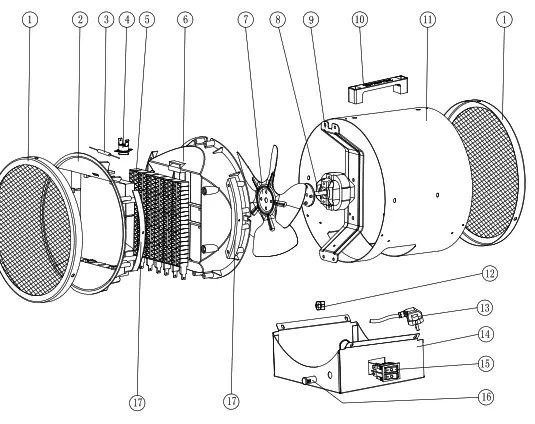 1
2
3
4
5
6
7
8
9
10
11
1
12
13
14
15
16
17
17