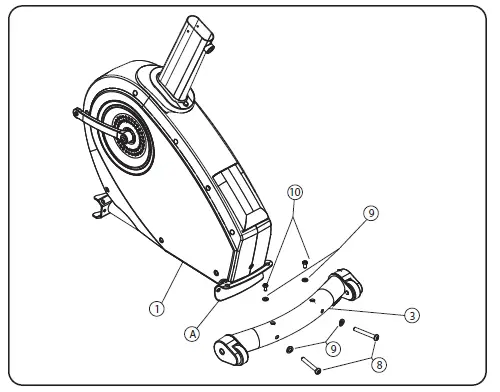 10
9
1
A
3
9
8