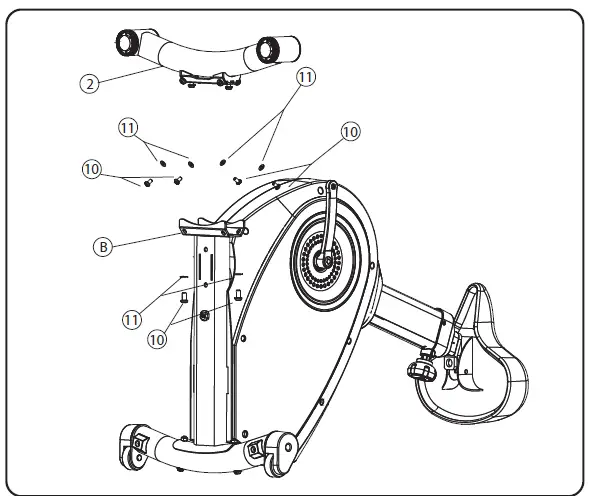 2
11
11
10
10
B
11
10