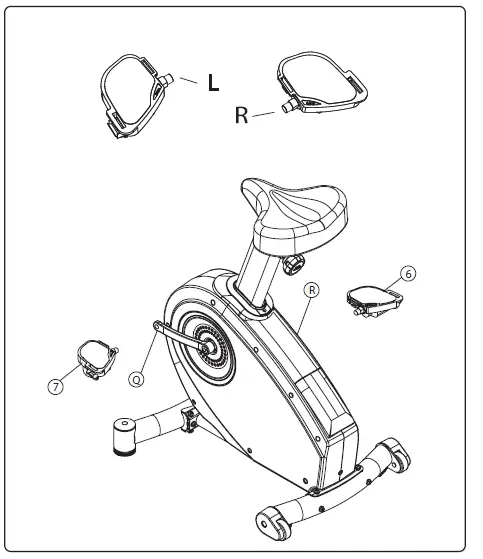 L

R

6

R

7

Q