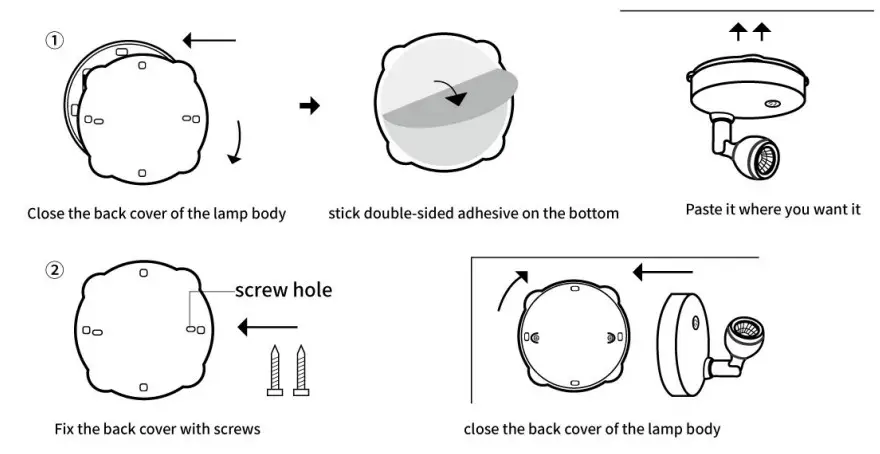 ①

Close the back cover of the lamp body

stick double-sided adhesive on the bottom

Paste it where you want it

②

screw hole

Fix the back cover with screws

close the back cover of the lamp body