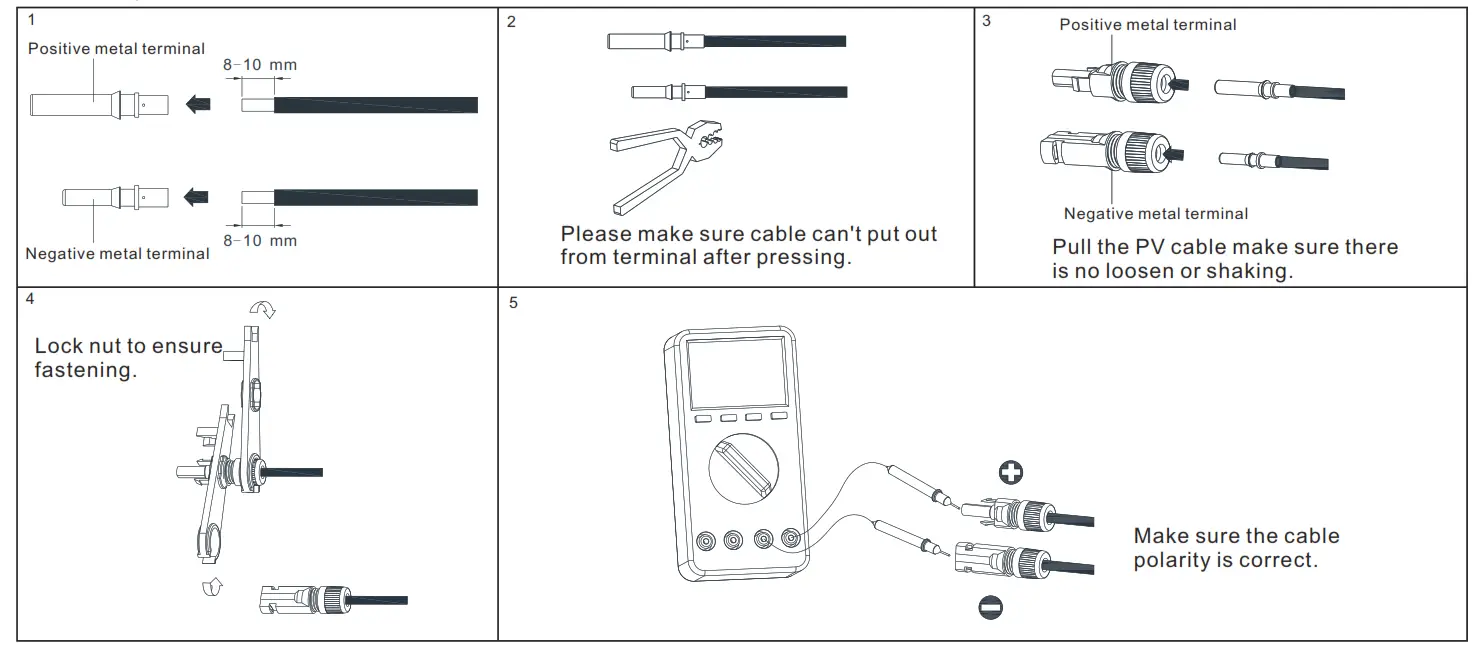 1
Positive metal terminal
8-10 mm
8-10 mm
Negative metal terminal

2
Please make sure cable can't put out from terminal after pressing.

3
Positive metal terminal
Negative metal terminal
Pull the PV cable make sure there is no loosen or shaking.

4
Lock nut to ensure fastening.

5
Make sure the cable polarity is correct.