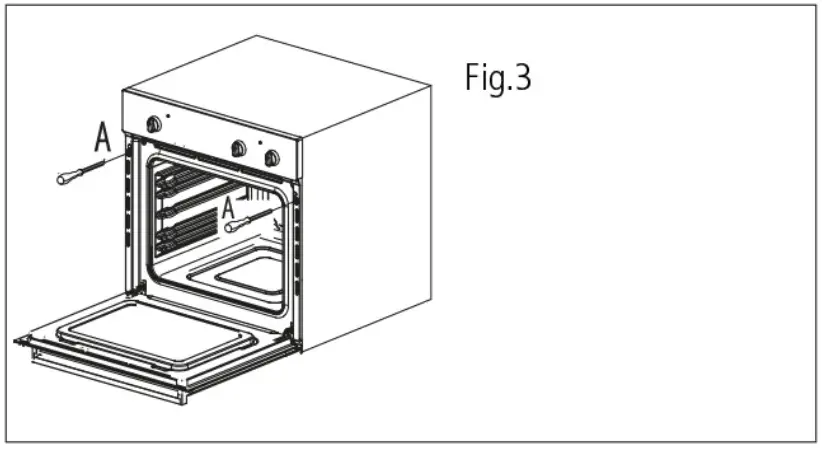 Fig.3

A

A