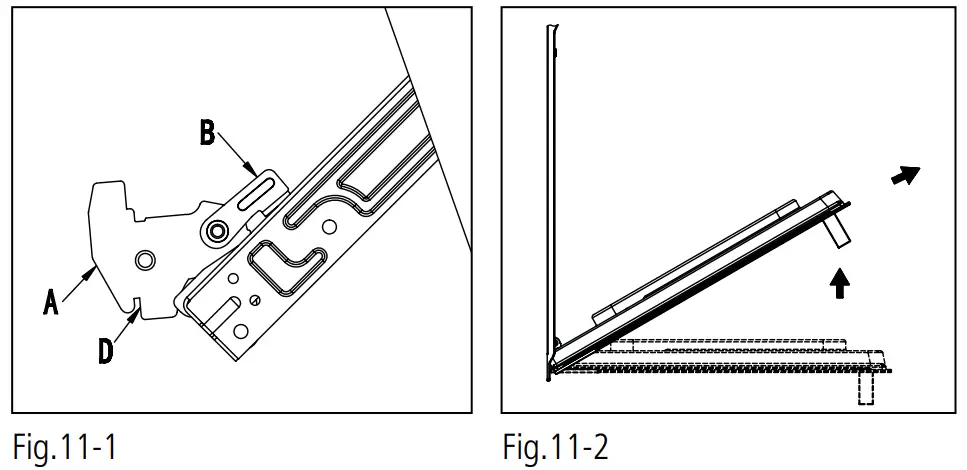 B

A

D

Fig.11-1

Fig.11-2