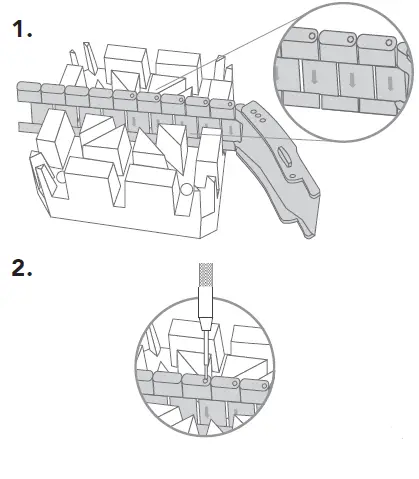 1.

2.