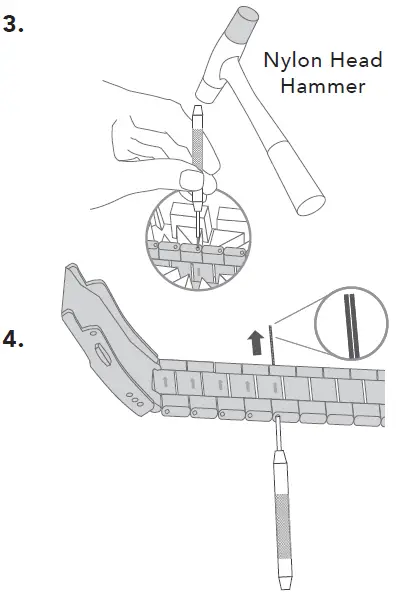 3.

Nylon Head Hammer

4.