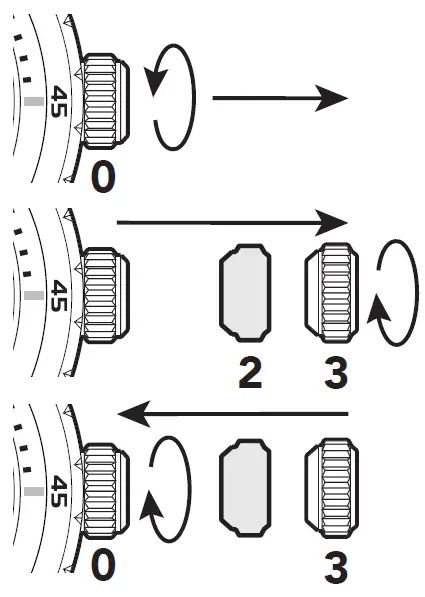 45
0

45
2
3

45
0
3