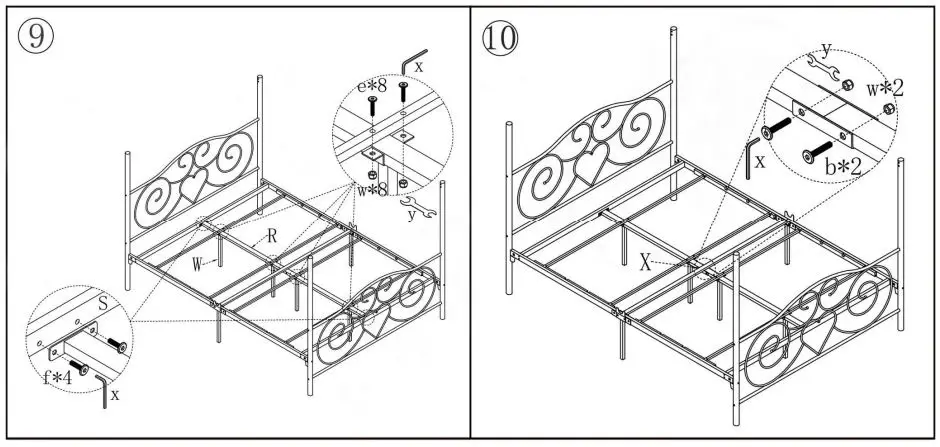 ⑨

x

e*8

w*8

y

R

W

S

f*4

x

⑩

y

w*2

x

b*2

X