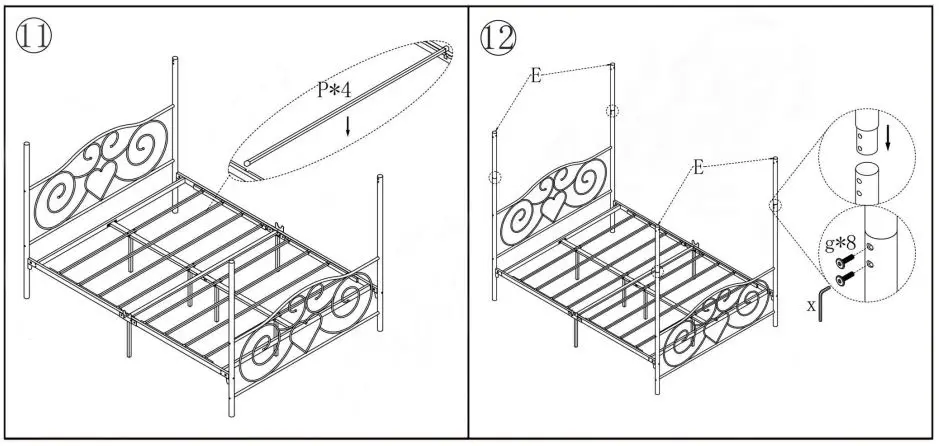 ⑪
P*4

⑫
E
E
g*8
x