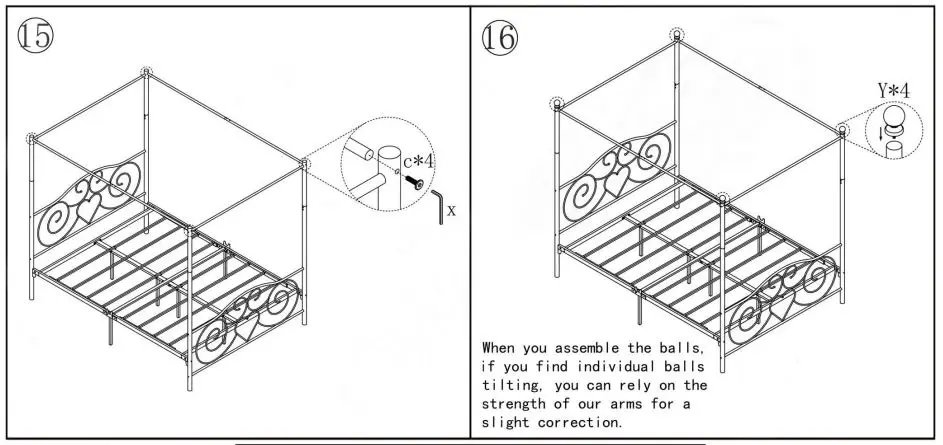 ⑮

c*4

x

⑯

Y*4

When you assemble the balls, if you find individual balls tilting, you can rely on the strength of our arms for a slight correction.