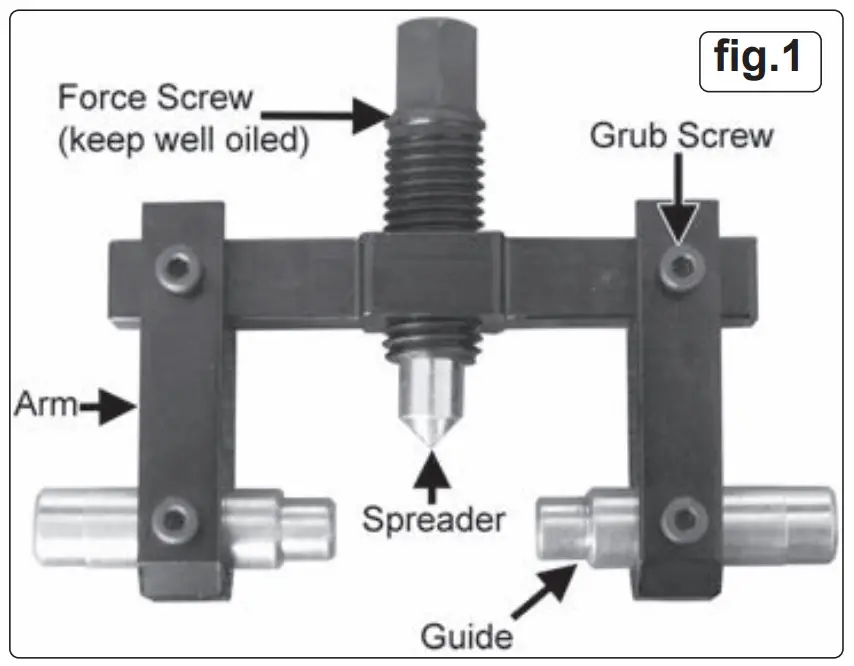 fig.1

Force Screw
(keep well oiled)

Grub Screw

Arm

Spreader

Guide